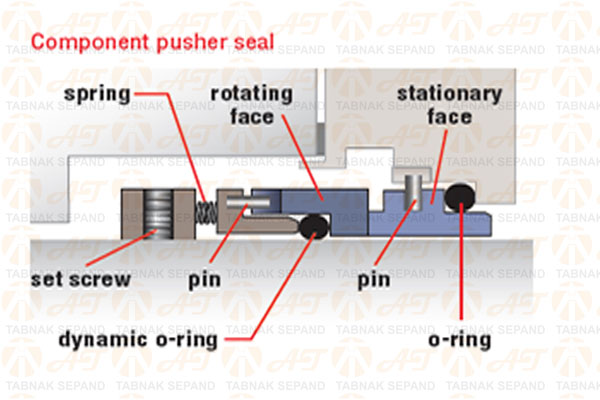 Component pusher seal

spring

rotating face

stationary face

set screw

pin

pin

dynamic o-ring

o-ring

TABNAK SEPAND